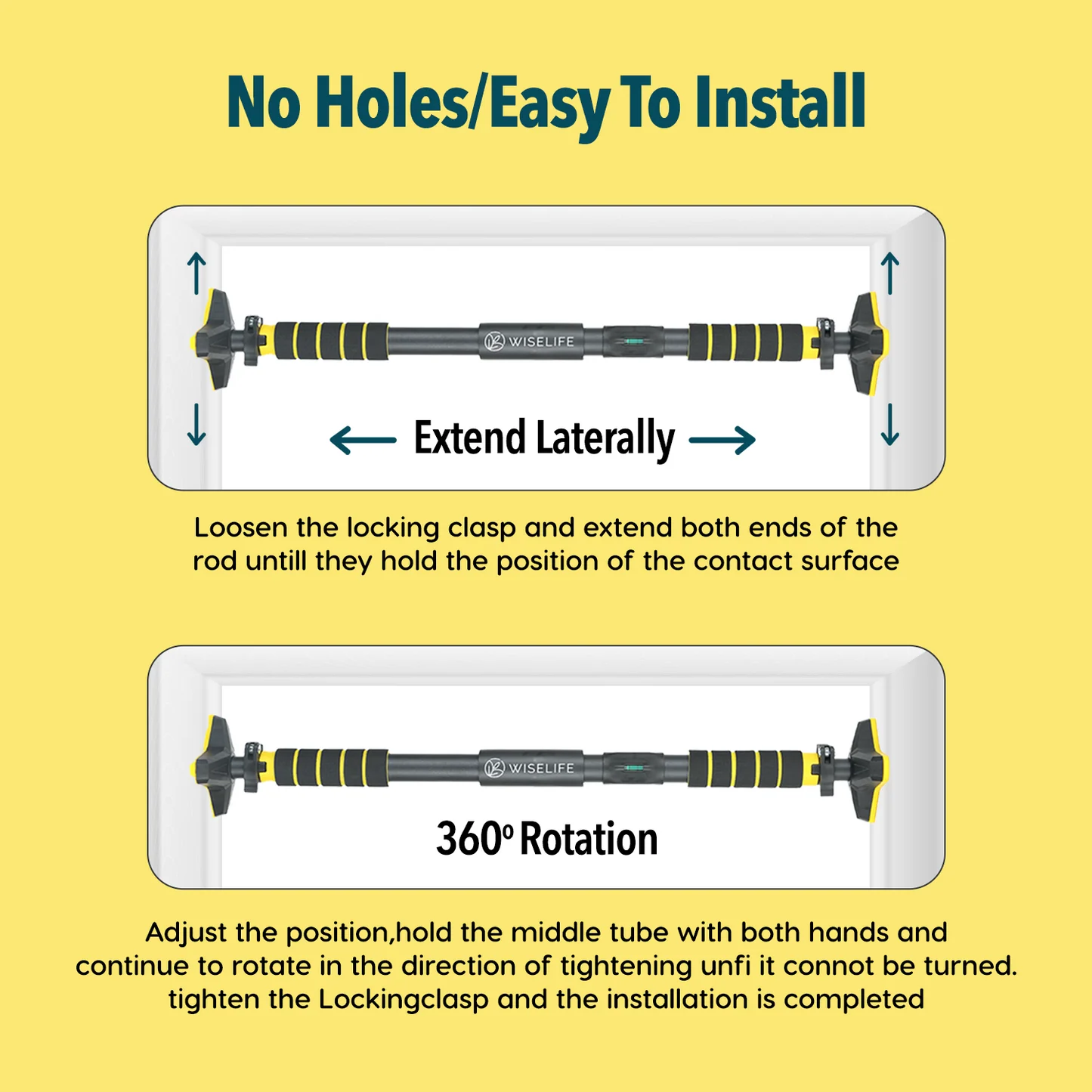 No Holes/Easy To Install

WISELIFE

Extend Laterally

Loosen the locking clasp and extend both ends of the rod untill they hold the position of the contact surface

WISELIFE

360° Rotation

Adjust the position,hold the middle tube with both hands and continue to rotate in the direction of tightening unfi it connot be turned. tighten the Lockingclasp and the installation is completed